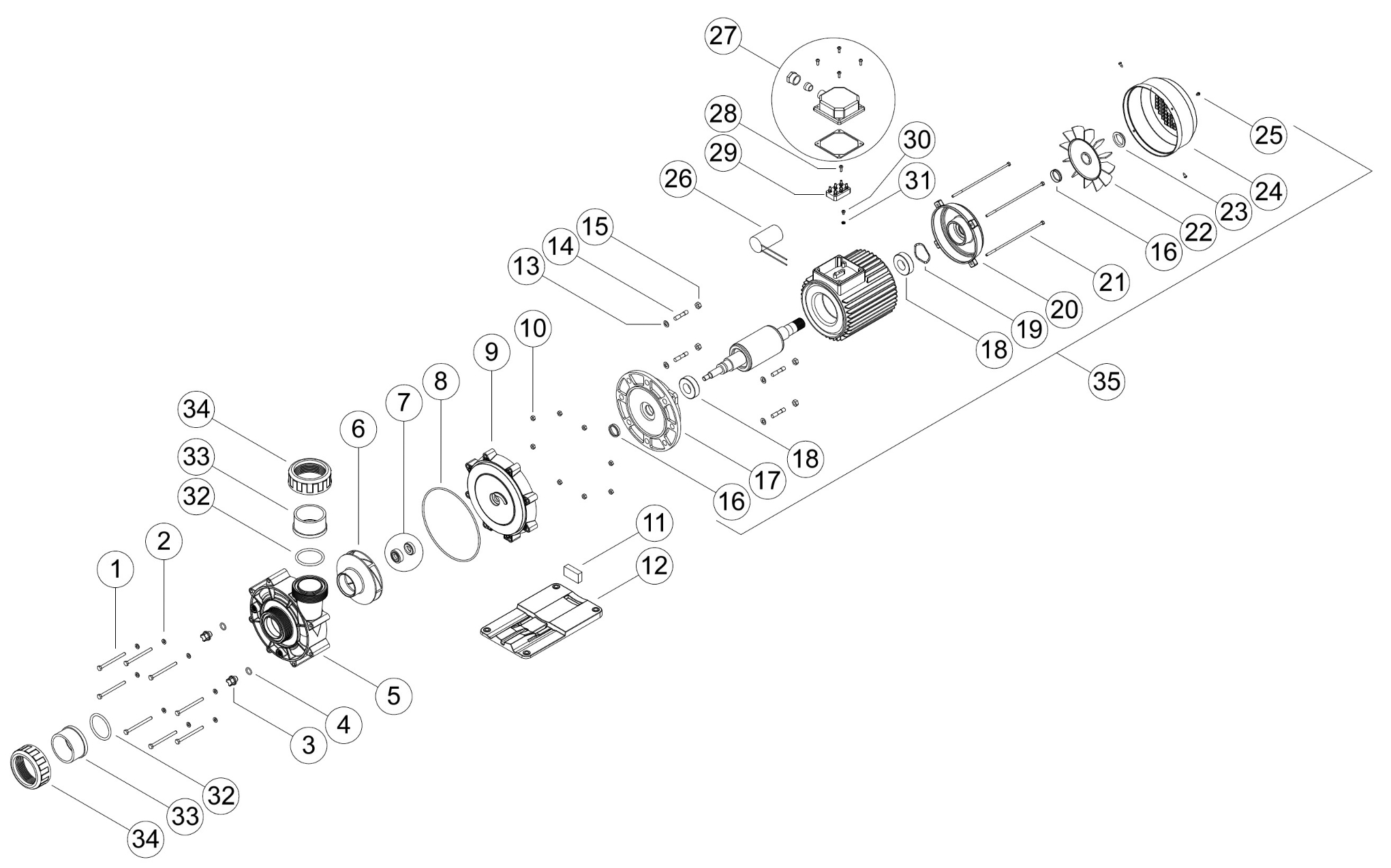 27
28
29
30
31
26
25
24
23
22
16
21
20
19
18
35
15
14
13
10
9
8
7
6
34
33
32
18
17
16
11
12
1
2
5
4
3
32
33
34