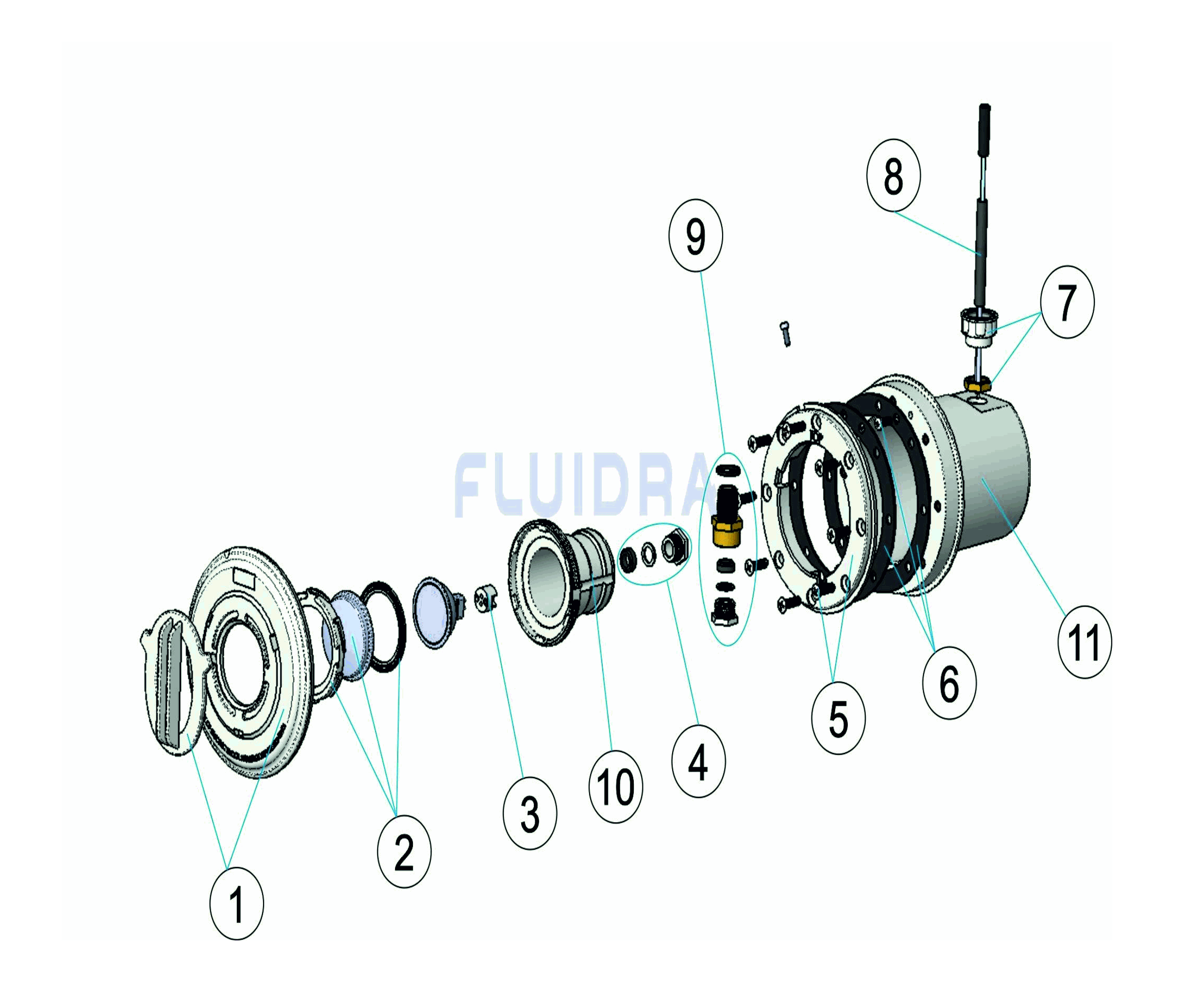 8

9

7

FLUIDRA

11

6

5

4

10

3

2

1